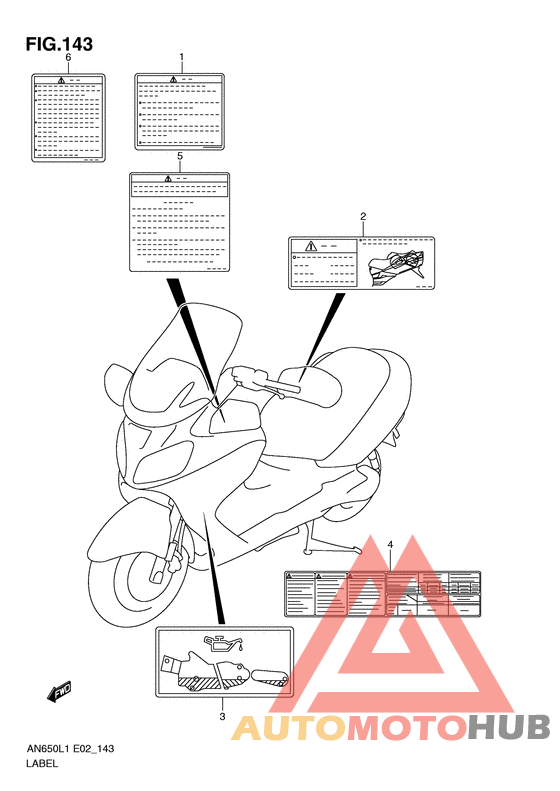 FIG.143

6

1

5

2

4

3

FWD

AUTOMOTOHUB

AN650L1 E02_143

LABEL