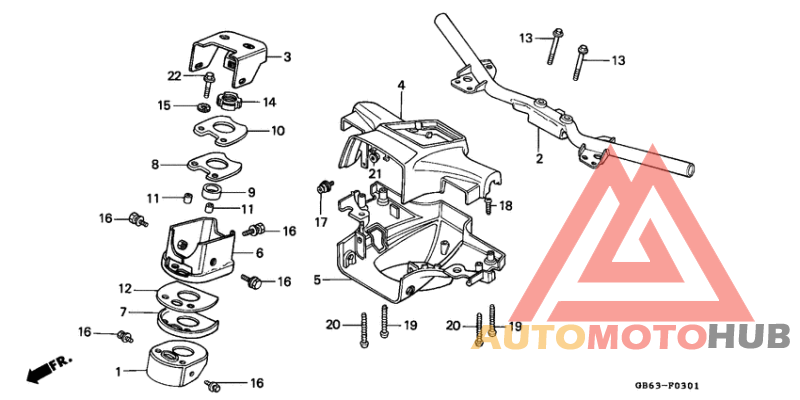 3
22
15
14
10
8
11
9
11
16
16
6
16
12
7
16
1
16
FR.
4
21
17
18
5
20
19
20
19
13
13
2
AUTOMOTOHUB
GB63-F0301