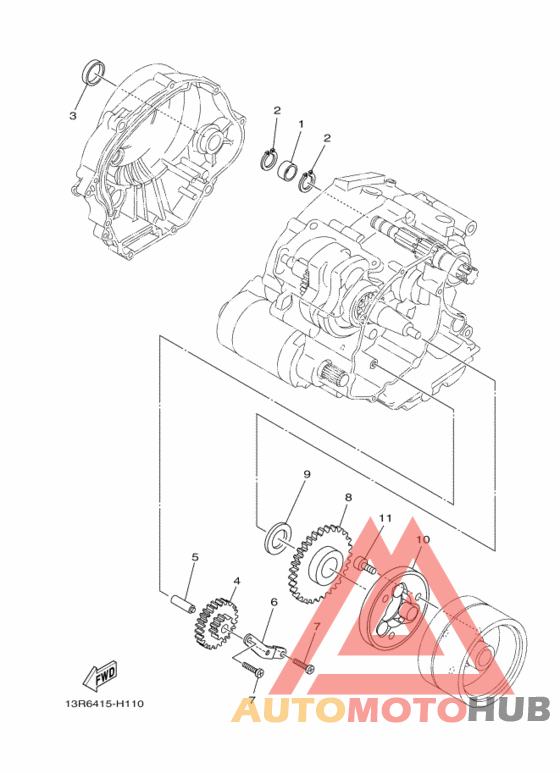 3
2
1
2
9
8
11
10
5
4
6
7
7
FWD
13R6415-H110
AUTOMOTOHUB