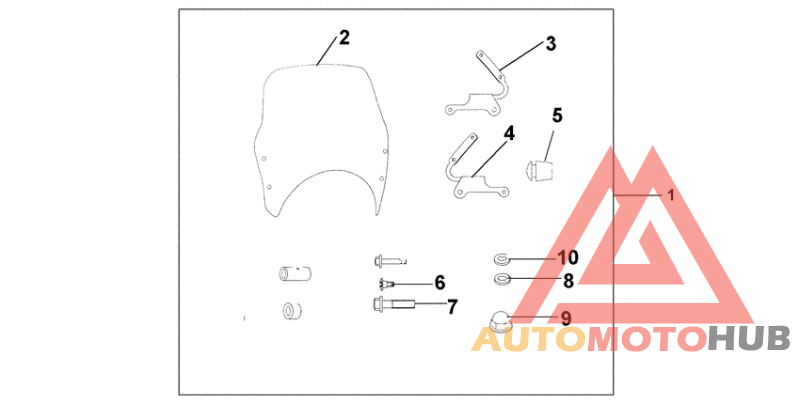 2
3
5
4
1
10
6
8
7
9
AUTOMOTOHUB