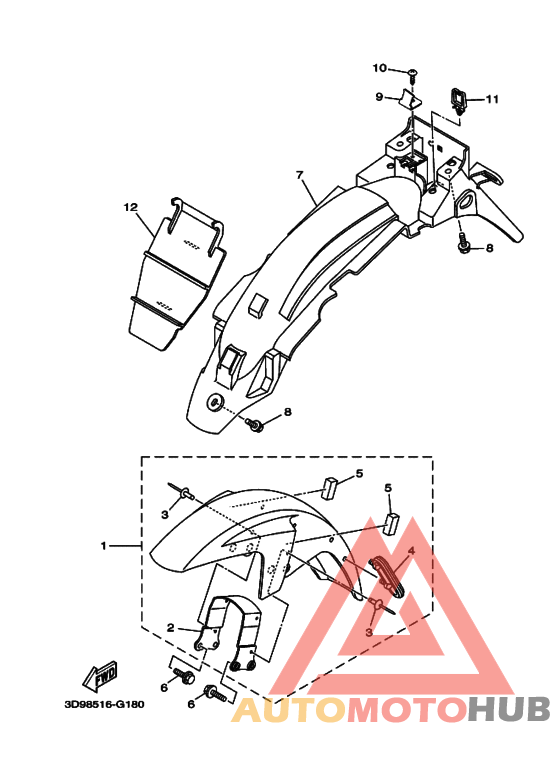 10
9
11
7
12
8
8
5
5
3
1
4
2
3
6
6
FWD
3D98516-G180
AUTOMOTOHUB