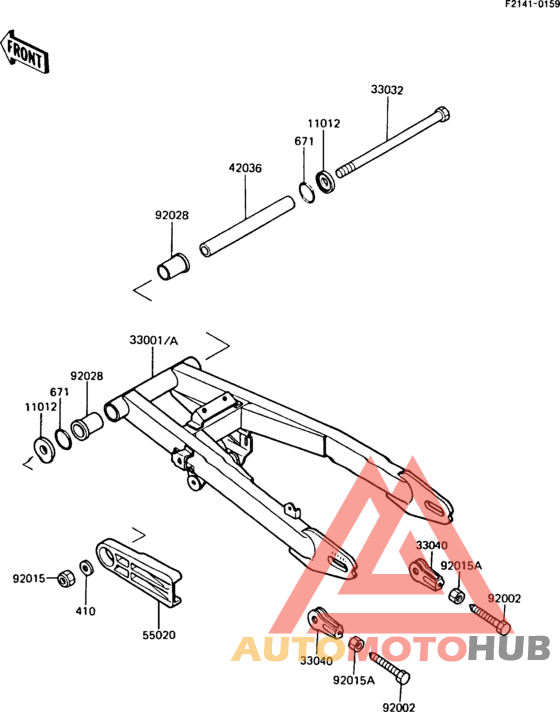 F2141-0159

FRONT

33032

11012

671

42036

92028

33001/A

92028

671

11012

33040

92015A

92002

92015

410

55020

33040

92015A

92002

AUTOMOTOHUB