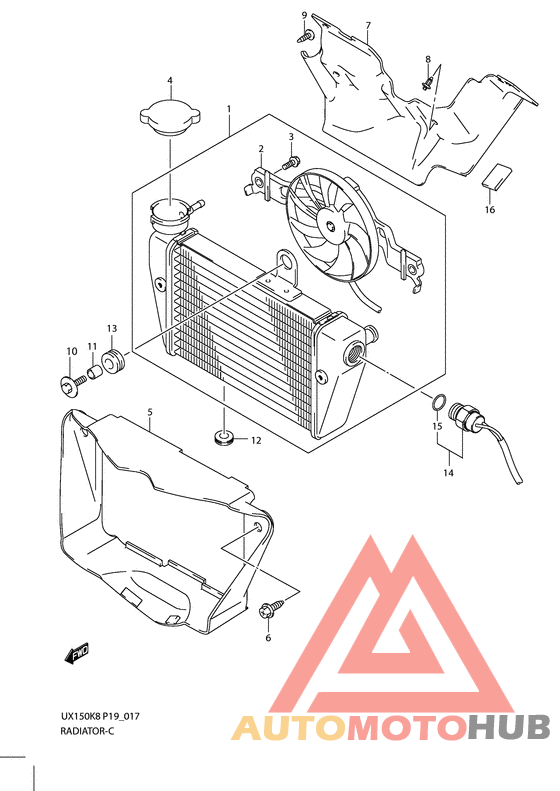 9
7
8
4
1
2
3
16
13
10
11
5
12
15
14
6
FWD
UX150K8 P19_017
RADIATOR-C
AUTOMOTOHUB