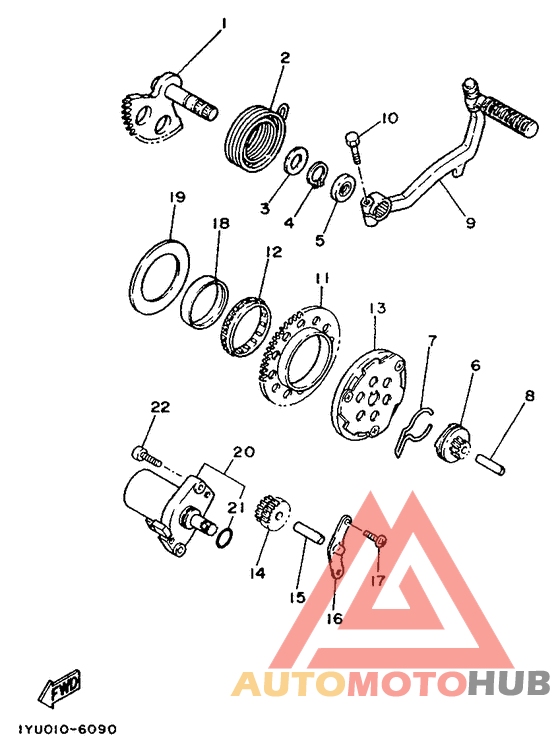 1
2
10
3
4
5
9
19
18
12
11
13
7
6
8
22
20
21
14
15
16
17
FWD
1YU010-6090
AUTOMOTOHUB