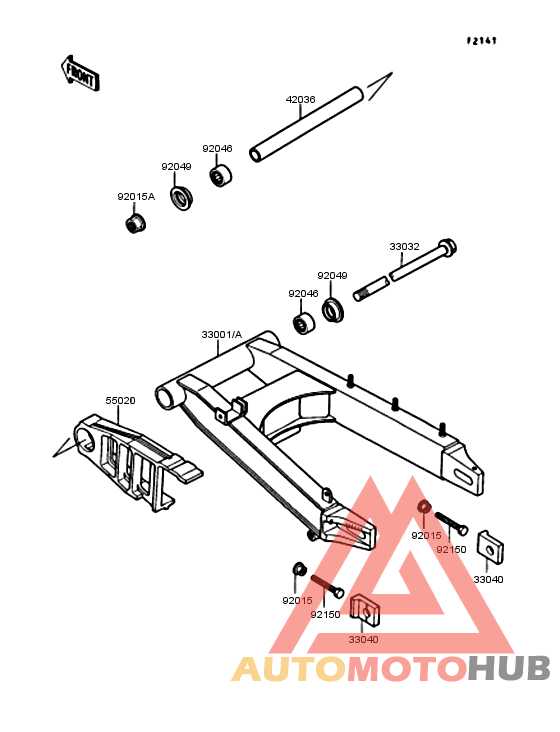 F2141

FRONT

42036

92046

92049

92015A

33032

92049

92046

33001/A

55020

92015

92150

33040

92015

92150

33040

AUTOMOTOHUB