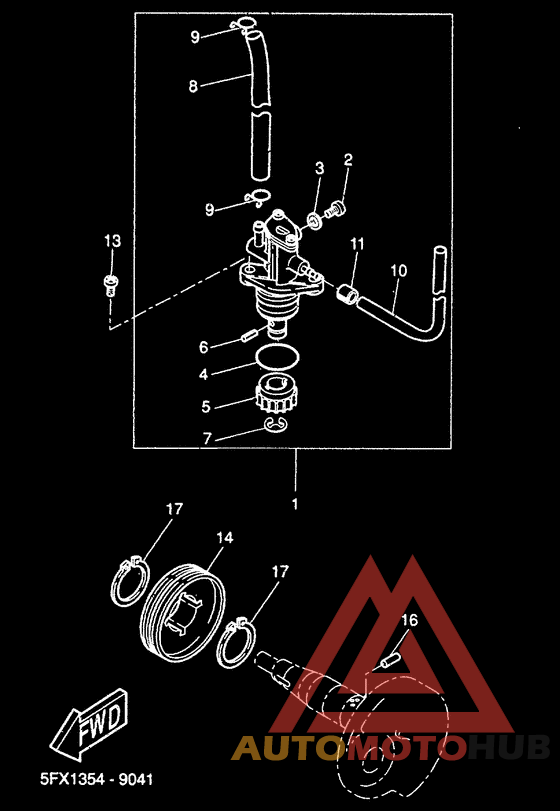 9
8
3
2
9
13
11
10
6
4
5
7
1
17
14
17
16
FWD
AUTOMOTOHUB
5FX1354 - 9041