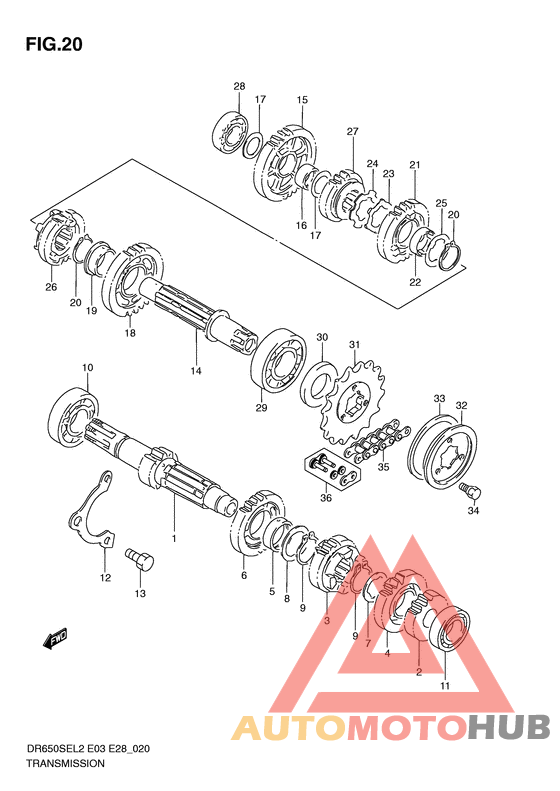 FIG.20

28
17
15
27
24
23
21
25
20
16
17
22
26
20
19
18
14
30
31
29
10
33
32
35
36
34
1
12
13
6
5
8
9
3
9
7
4
2
11
FWD

AUTOMOTOHUB

DR650SEL2 E03 E28_020
TRANSMISSION