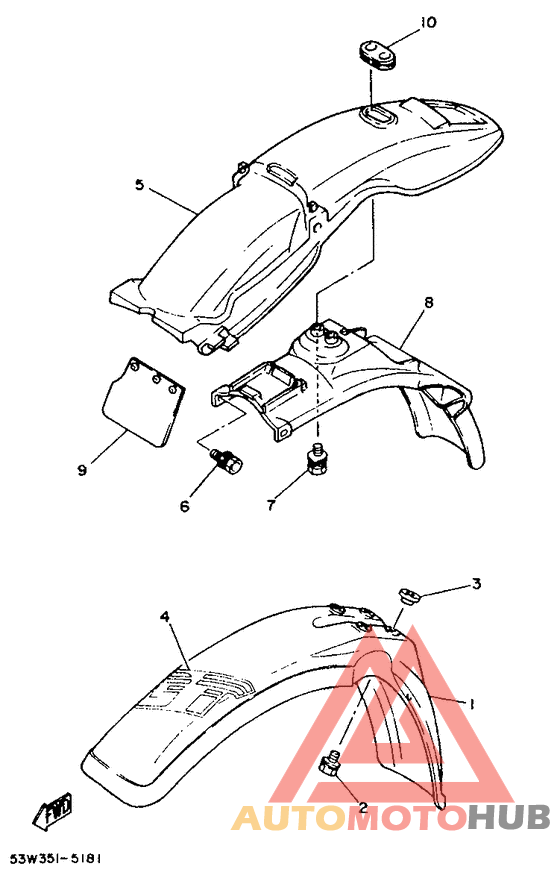 10
5
8
9
6
7
3
4
1
2
FWD
AUTOMOTOHUB
53W351-5181