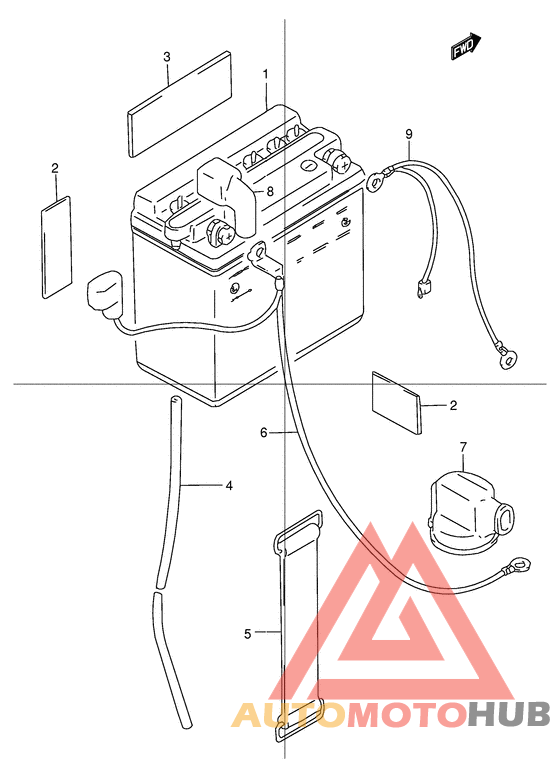 FWD

3

1

9

2

8

2

6

7

4

5

AUTOMOTOHUB