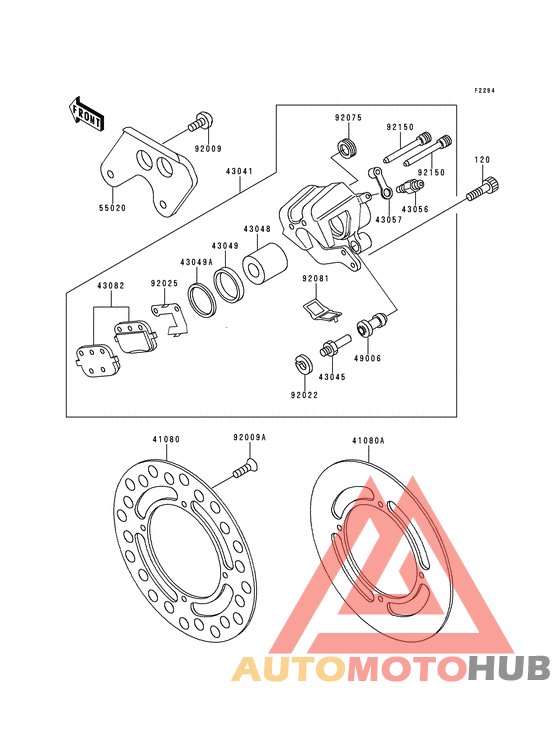 F2294

FRONT

92009

55020

43041

92075

92150

92150

120

43057

43056

43048

43049

43049A

43082

92025

92081

49006

43045

92022

41080

92009A

41080A

AUTOMOTOHUB