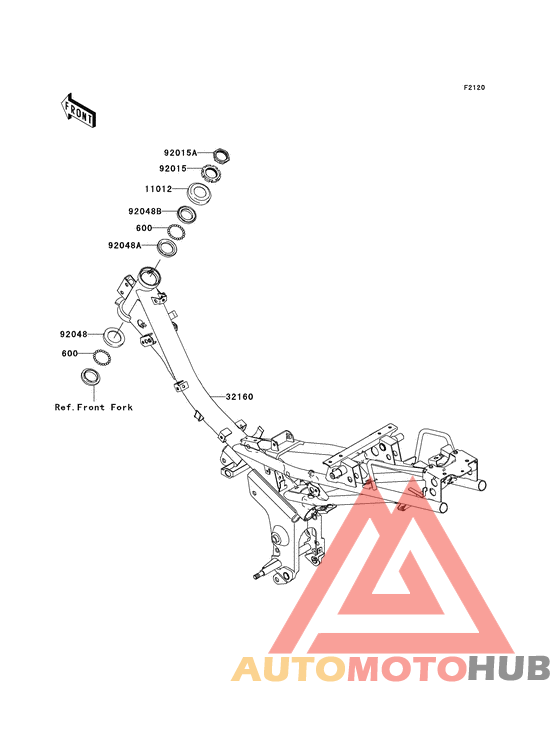 F2120

FRONT

92015A
92015
11012
92048B
600
92048A
92048
600
Ref.Front Fork
32160

AUTOMOTOHUB