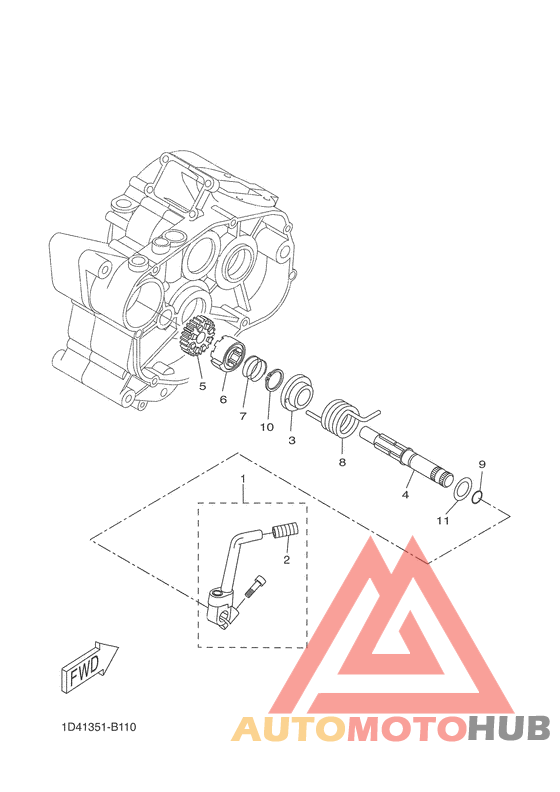 5
6
7
10
3
8
4
9
11
1
2
FWD
1D41351-B110
AUTOMOTOHUB