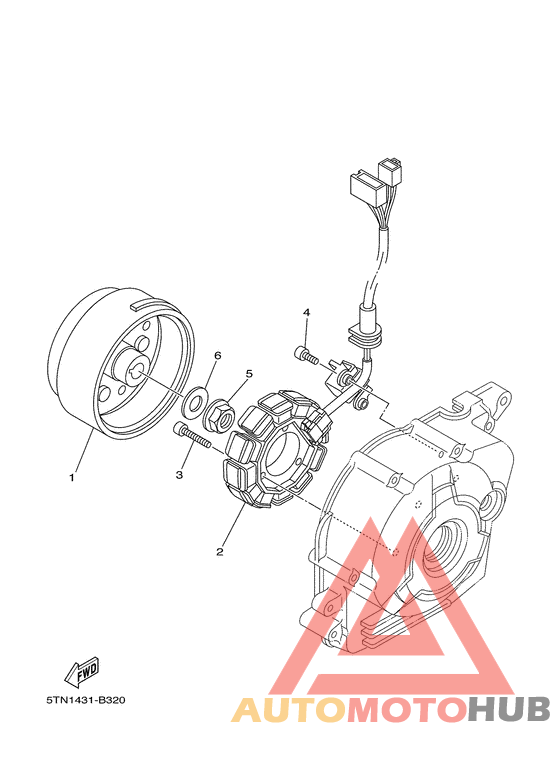 4
6
5
1
3
2
FWD
5TN1431-B320
AUTOMOTOHUB