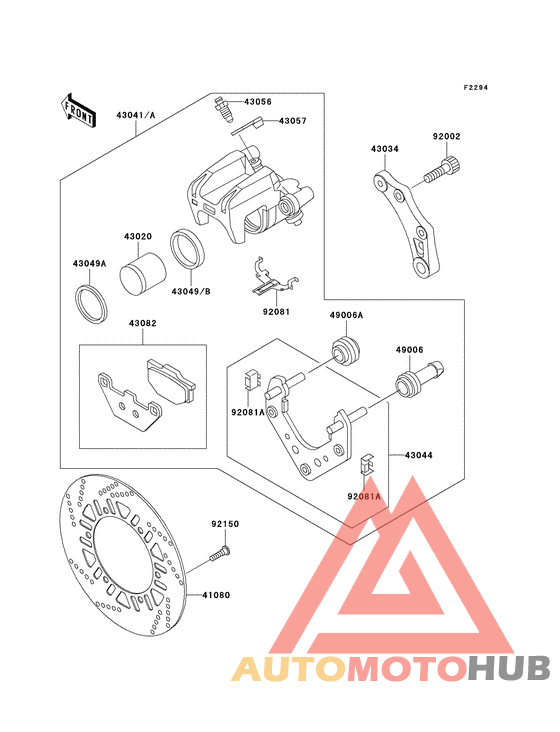 F2294

FRONT

43041/A

43056

43057

43034

92002

43020

43049A

43049/B

92081

43082

49006A

49006

92081A

43044

92081A

92150

41080

AUTOMOTOHUB