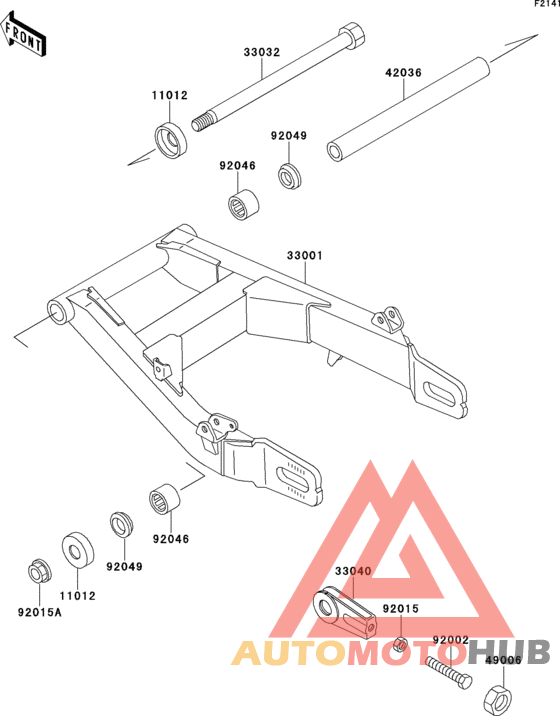 F2141

FRONT

33032

42036

11012

92049

92046

33001

92046

92049

11012

92015A

33040

92015

92002

49006

AUTOMOTOHUB