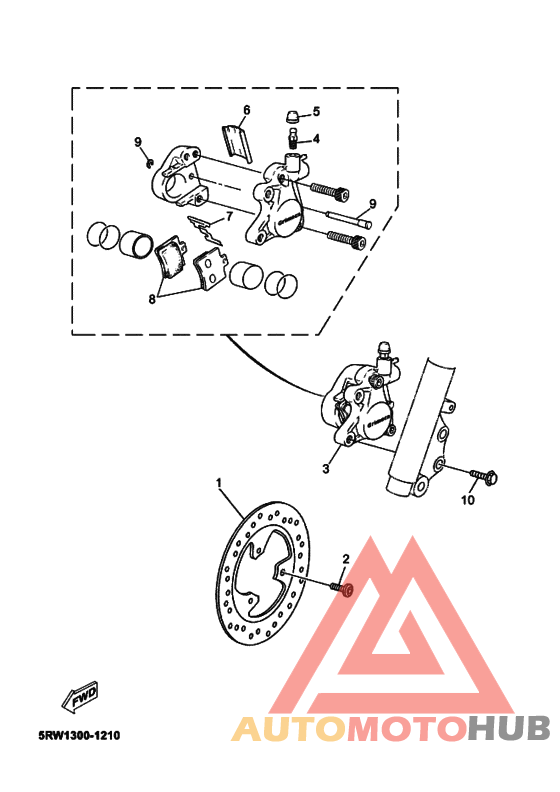 6
5
4
9
9
7
8
3
10
1
2
FWD
5RW1300-1210
AUTOMOTOHUB