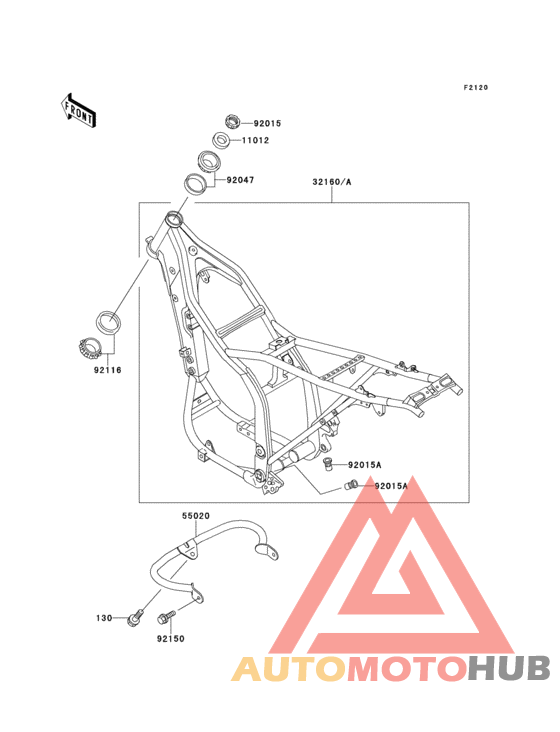 F2120

FRONT

92015

11012

92047

32160/A

92116

92015A

92015A

55020

130

92150

AUTOMOTOHUB