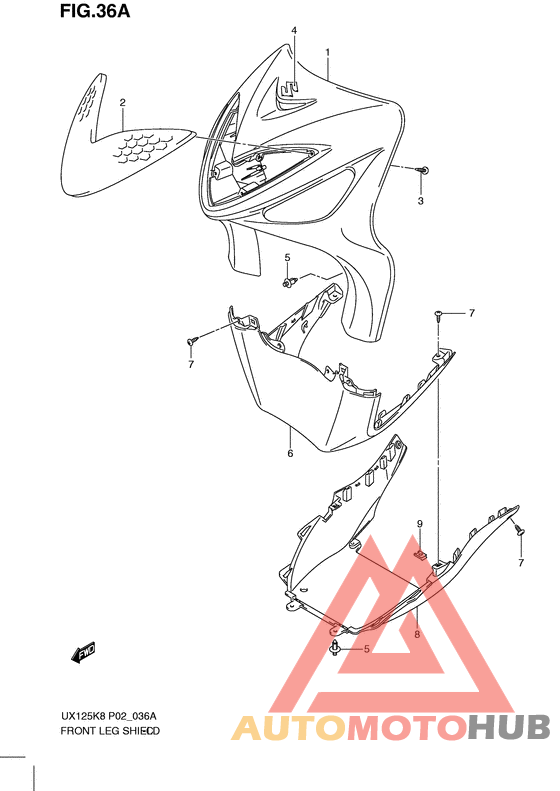 FIG.36A

4
1
2
3
5
7
7
6
9
7
8
5
FWD

UX125K8 P02_036A
FRONT LEG SHIECD

AUTOMOTOHUB