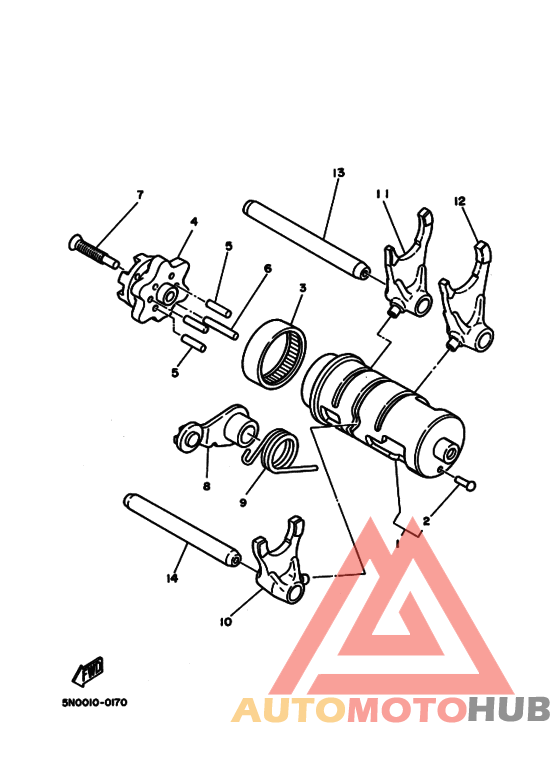 13
11
12
7
4
5
6
3
5
8
9
2
1
14
10
FWD
5N0010-0170
AUTOMOTOHUB