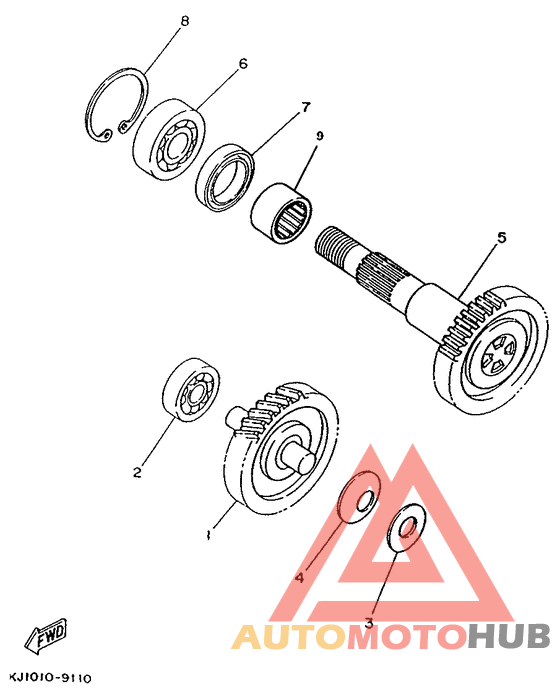 8
6
7
9
5
2
1
4
3
FWD
AUTOMOTOHUB
KJ1010-9110