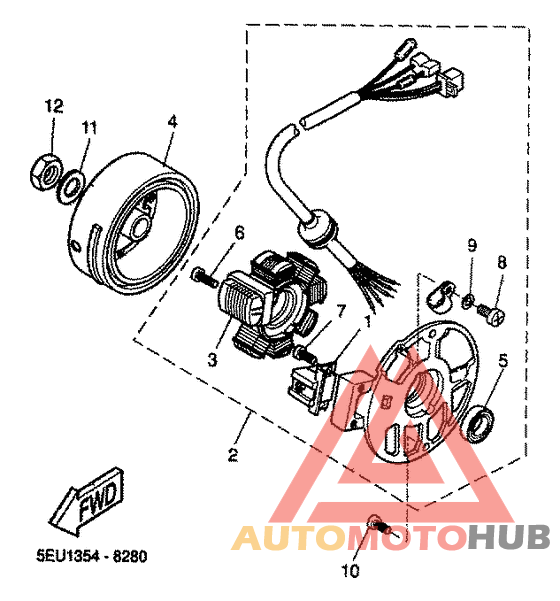 12
11
4
6
9
8
7
1
3
5
2
FWD
5EU1354 - 8280
AUTOMOTOHUB
10