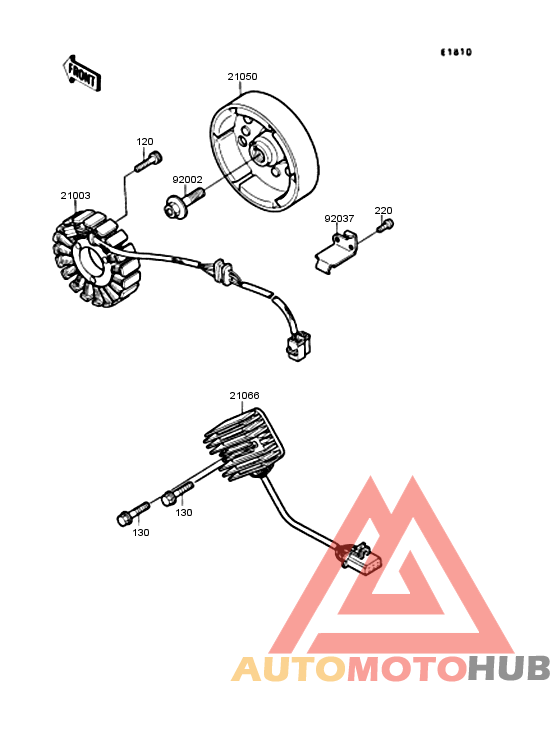 E1810

FRONT

21050

120

92002

21003

92037

220

21066

130

130

AUTOMOTOHUB