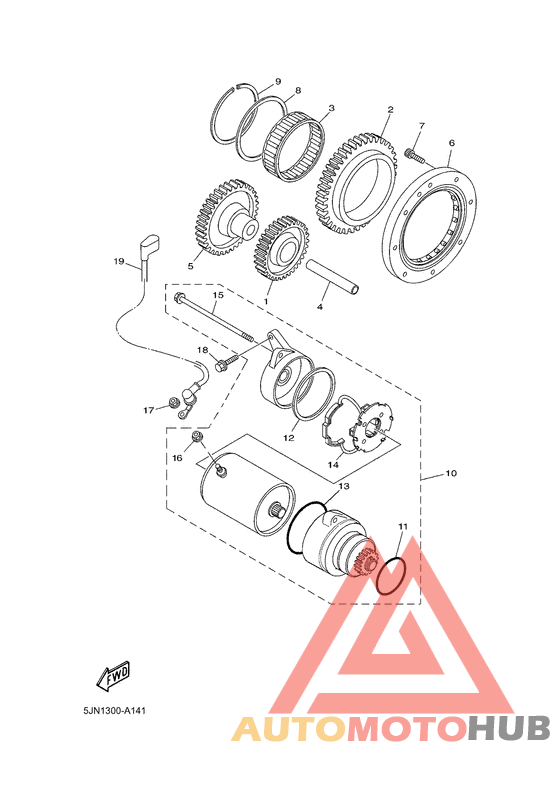 9
8
3
2
7
6
5
1
4
19
15
18
17
12
14
16
10
13
11
FWD
5JN1300-A141
AUTOMOTOHUB