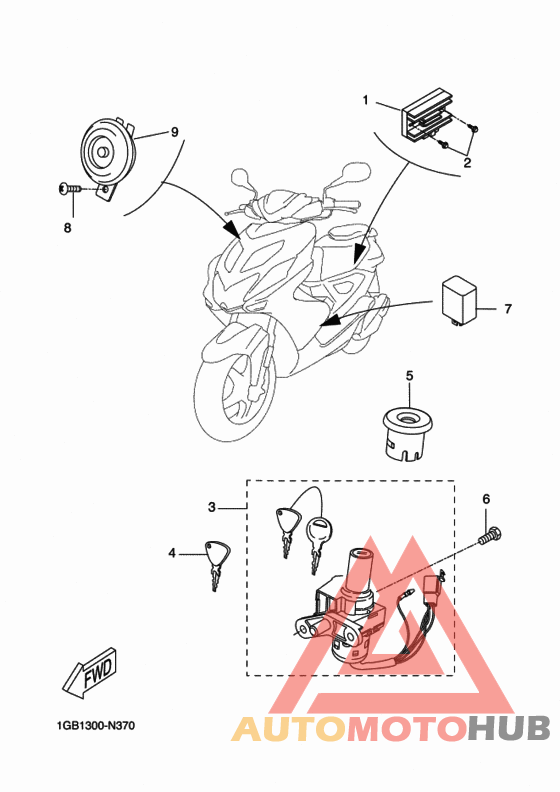 1
2
9
8
7
5
3
6
4
FWD
1GB1300-N370
AUTOMOTOHUB