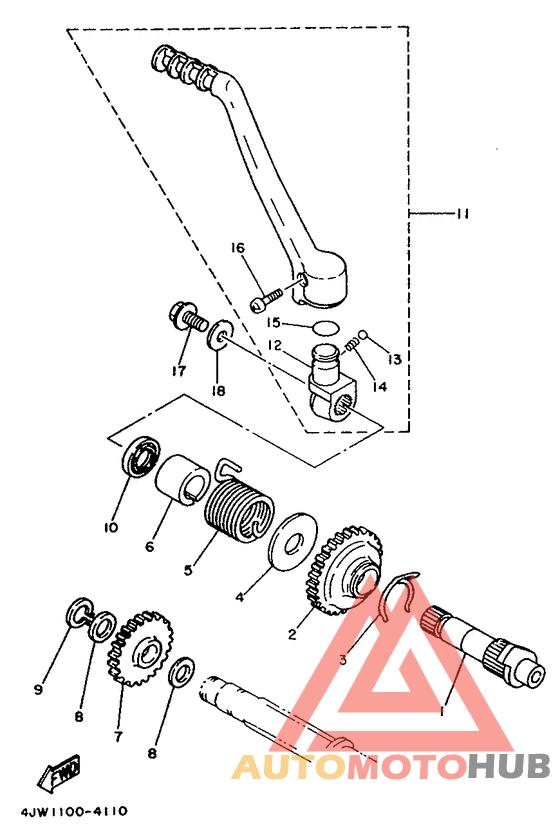 11
16
15
12
13
14
17
18
10
6
5
4
2
3
1
9
8
7
8
FWD
4JW1100-4110
AUTOMOTOHUB