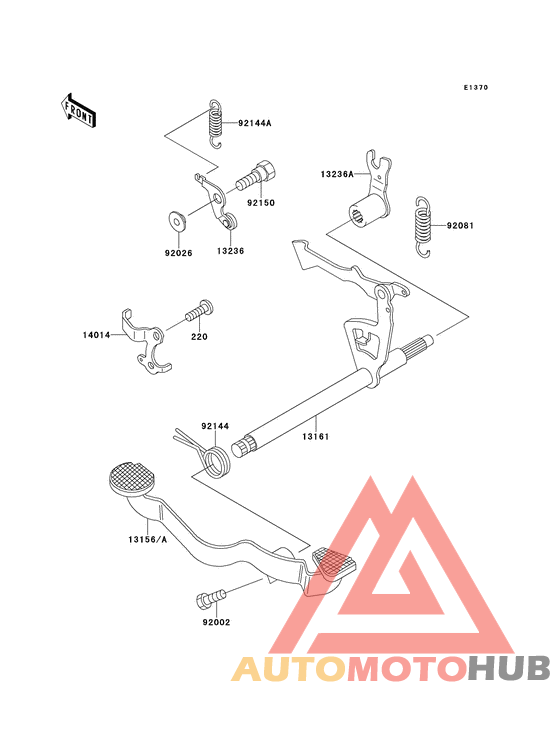 E1370

FRONT

92144A

13236A

92150

92081

92026

13236

14014

220

92144

13161

13156/A

92002

AUTOMOTOHUB