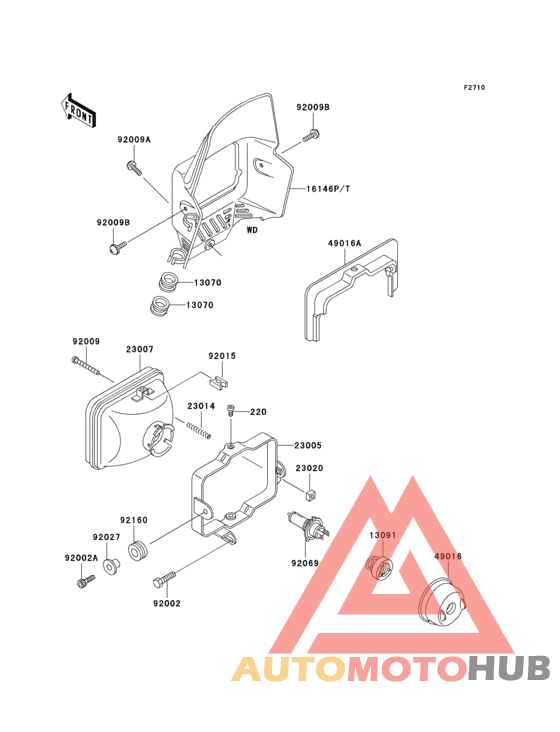 F2710

FRONT

92009B

92009A

16146P/T

92009B

WD

49016A

13070

13070

92009

23007

92015

23014

220

23005

23020

92160

92027

92002A

92002

92069

13091

49016

AUTOMOTOHUB