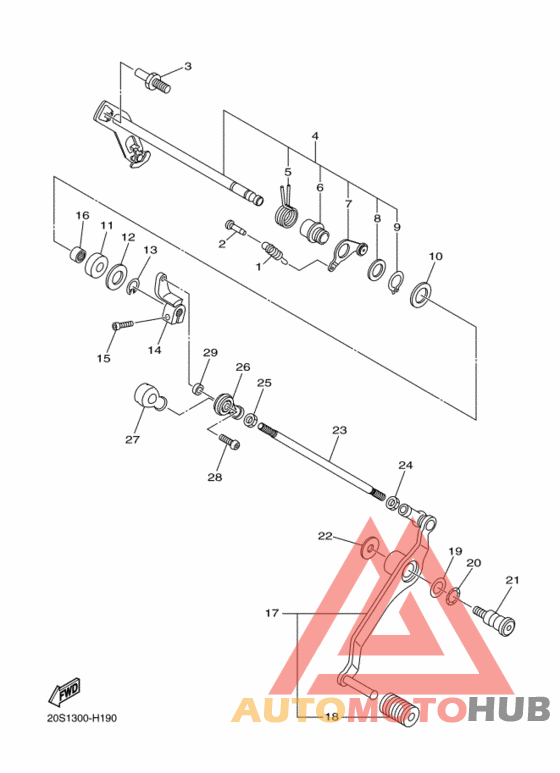 3
4
5
6
7
8
9
10
16
11
12
13
2
1
15
14
29
26
25
27
28
23
24
22
19
20
21
17
18
FWD
20S1300-H190
AUTOMOTOHUB