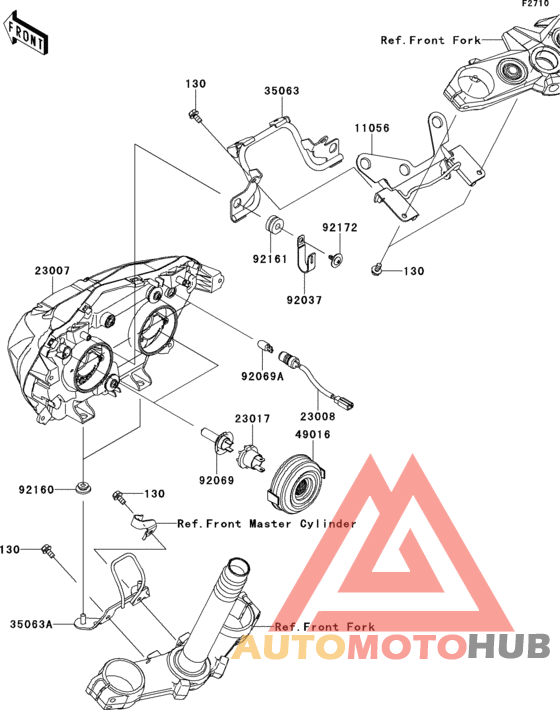 F2710

FRONT

Ref.Front Fork

130

35063

11056

92172

92161

130

92037

23007

92069A

23008

23017

49016

92069

92160

130

Ref.Front Master Cylinder

130

35063A

Ref.Front Fork

AUTOMOTOHUB