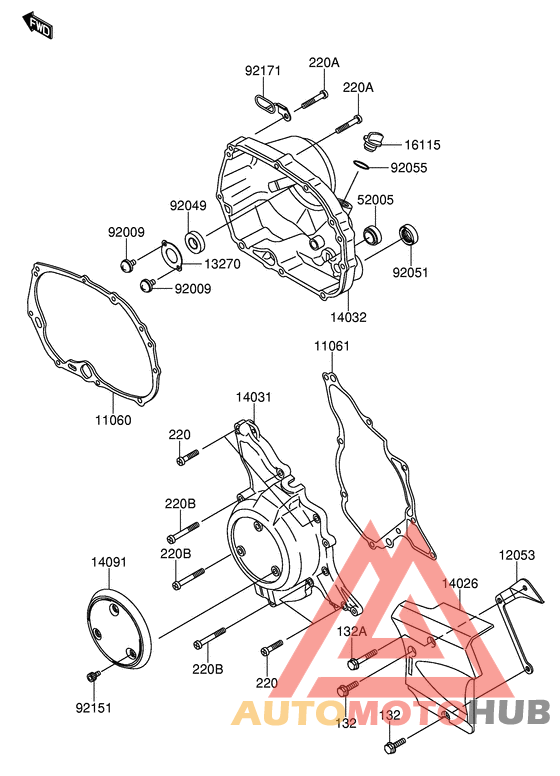 FWD

92171
220A
220A
16115
92055
92049
52005
92009
13270
92009
92051
14032
11061
11060
14031
220
220B
220B
14091
12053
14026
132A
220B
220
92151
132
132
AUTOMOTOHUB