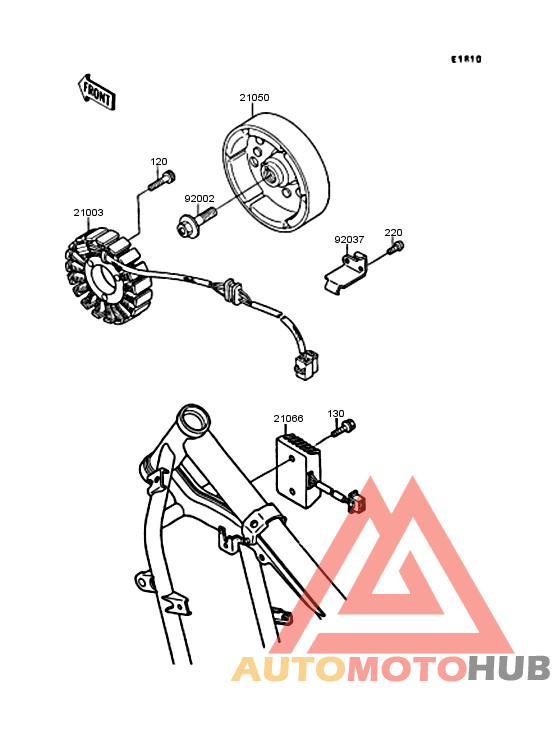 E1810

FRONT

21050

120

92002

21003

92037

220

21066

130

AUTOMOTOHUB