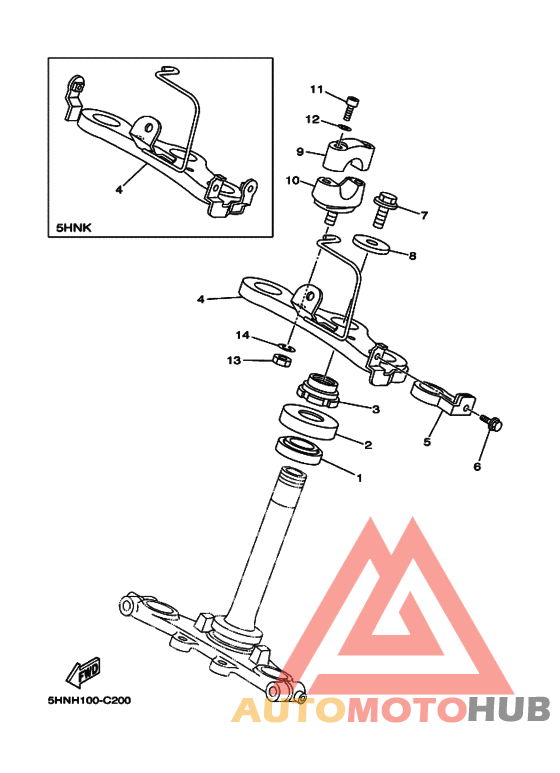 4
5HNK
11
12
9
10
7
8
4
14
13
3
2
1
5
6
FWD
5HNH100-C200
AUTOMOTOHUB