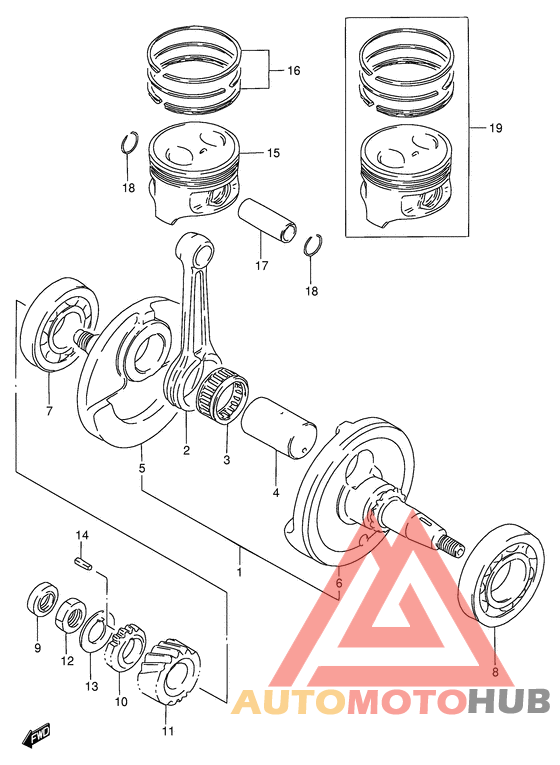 16
19
15
18
17
18
7
2
3
5
4
1
6
14
9
12
13
10
11
8
FWD
AUTOMOTOHUB