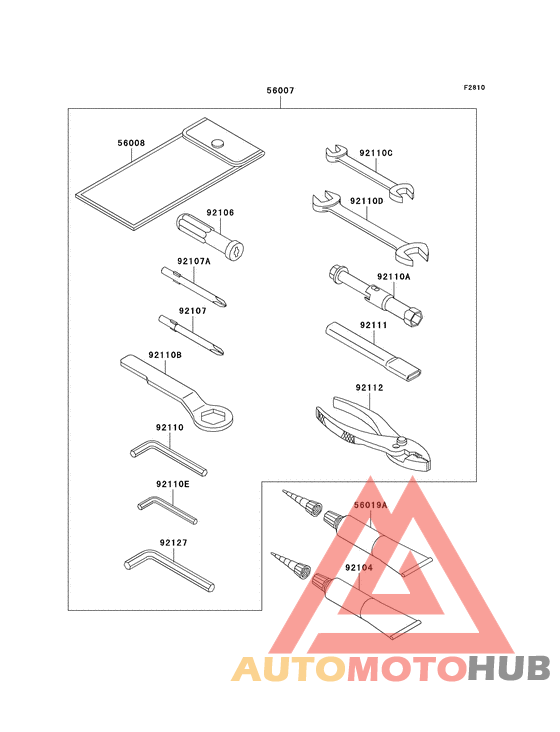 F2810

56007

56008

92106

92107A

92107

92110B

92110

92110E

92127

92110C

92110D

92110A

92111

92112

56019A

92104

AUTOMOTOHUB