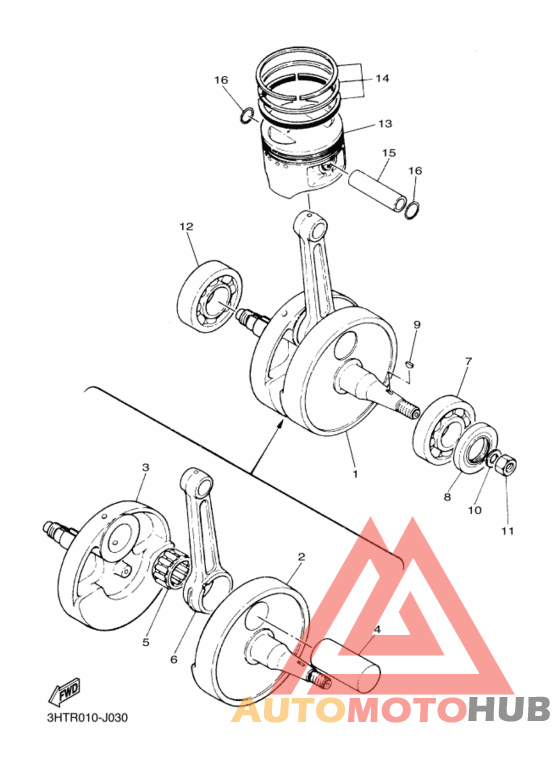 16
14
13
15
16
12
9
7
1
8
10
11
3
2
4
5
6
FWD
3HTR010-J030
AUTOMOTOHUB