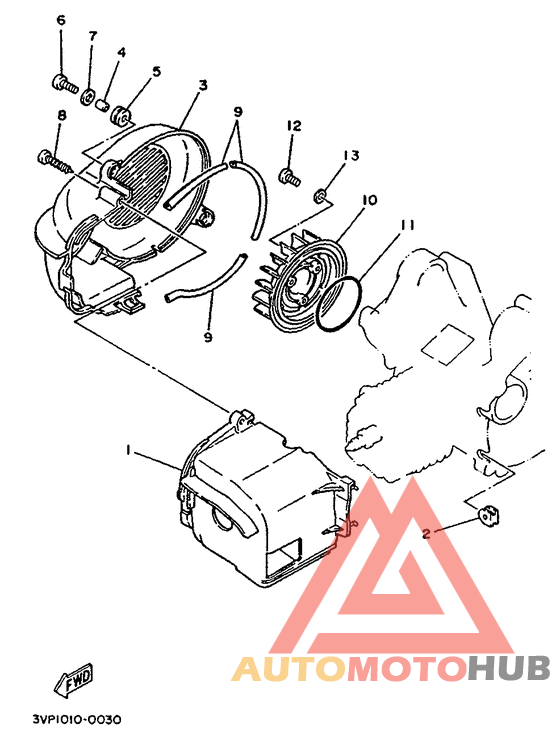 6
7
4
5
3
8
9
12
13
10
11
9
1
2
FWD
AUTOMOTOHUB
3VP1010-0030