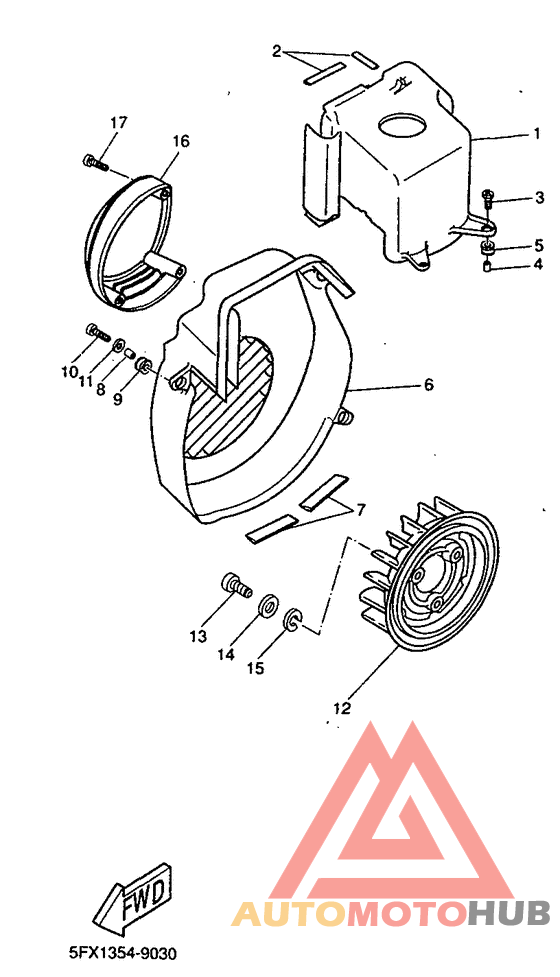 2
1
17
16
3
5
4
10
11
8
9
6
7
13
14
15
12
FWD
AUTOMOTOHUB
5FX1354-9030