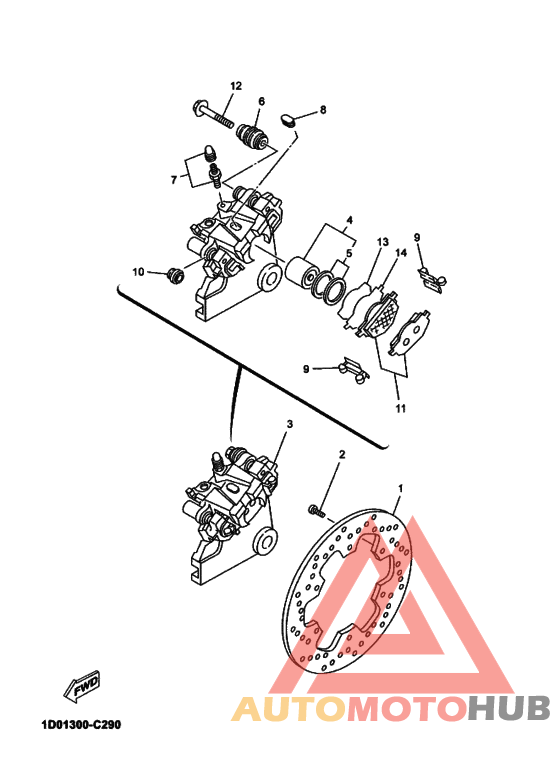 12
6
8
7
4
5
13
14
9
10
9
11
3
2
1
FWD
1D01300-C290
AUTOMOTOHUB