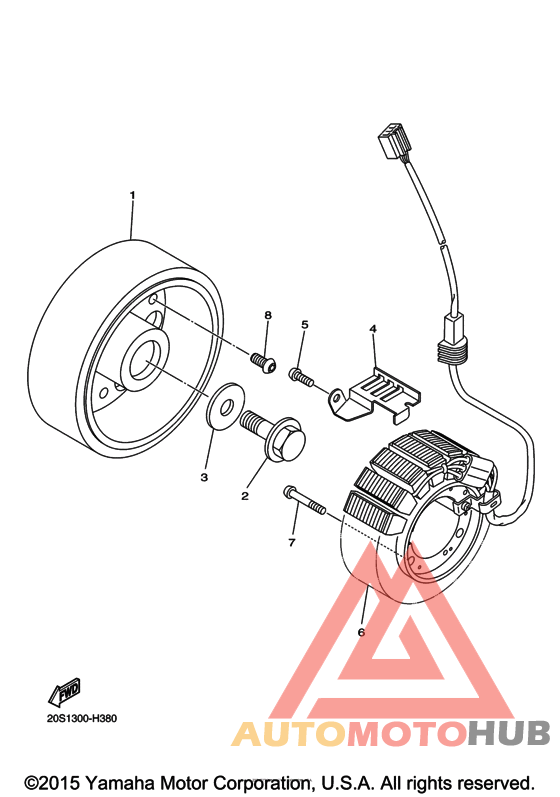 1

8

5

4

3

2

7

6

FWD

20S1300-H380

AUTOMOTOHUB

©2015 Yamaha Motor Corporation, U.S.A. All rights reserved.