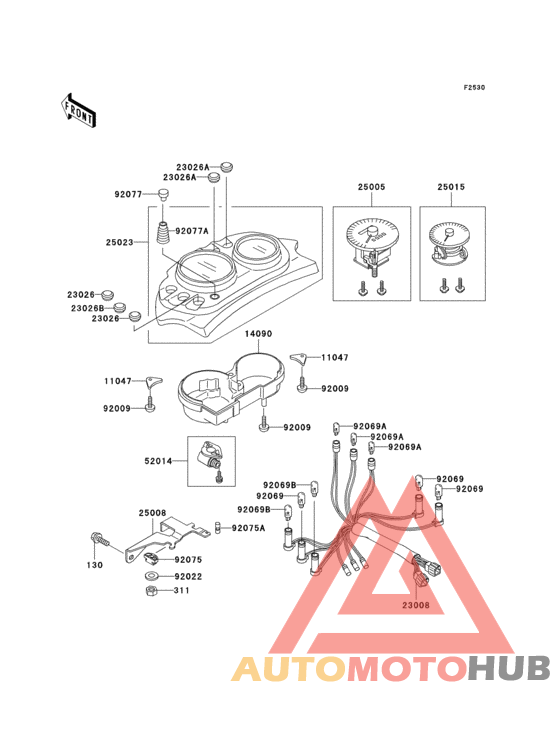 F2530

FRONT

23026A
23026A
92077
92077A
25023
23026
23026B
23026

25005
25015

14090
11047
92009
11047
92009
92009

52014

92069A
92069A
92069A
92069B
92069
92069B
92069
92069

25008
92075A
130
92075
92022
311
23008

AUTOMOTOHUB