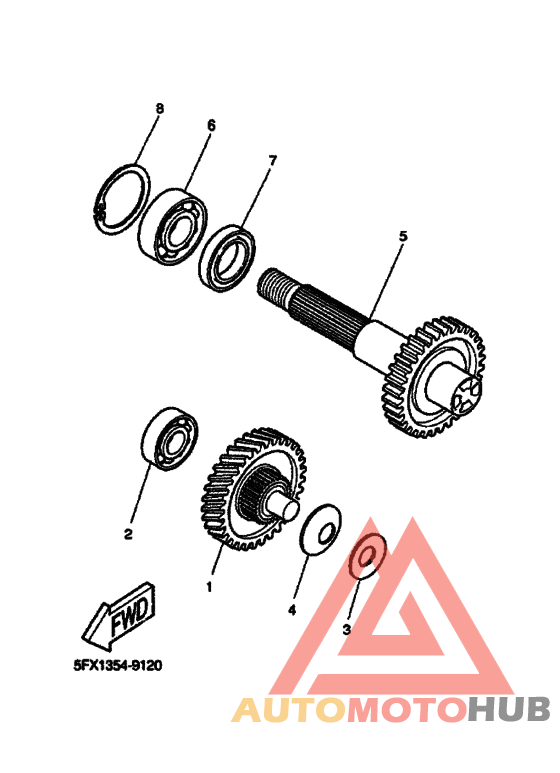 8
6
7
5
2
1
4
3
FWD
5FX1354-9120
AUTOMOTOHUB