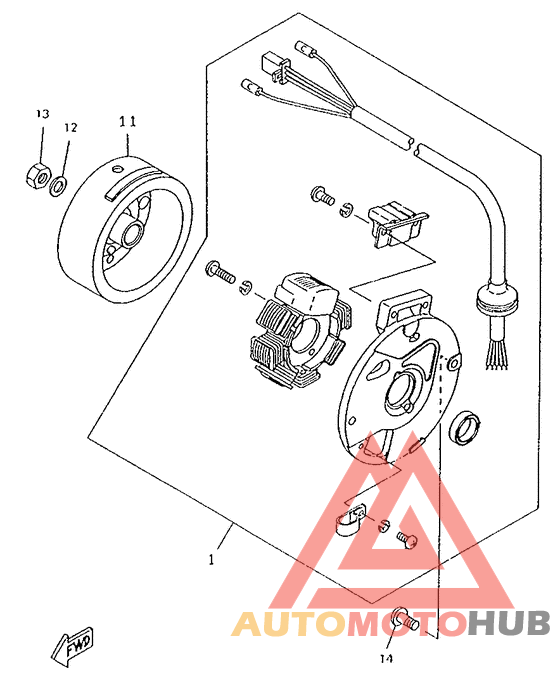 13
12
11
1
14
FWD
AUTOMOTOHUB