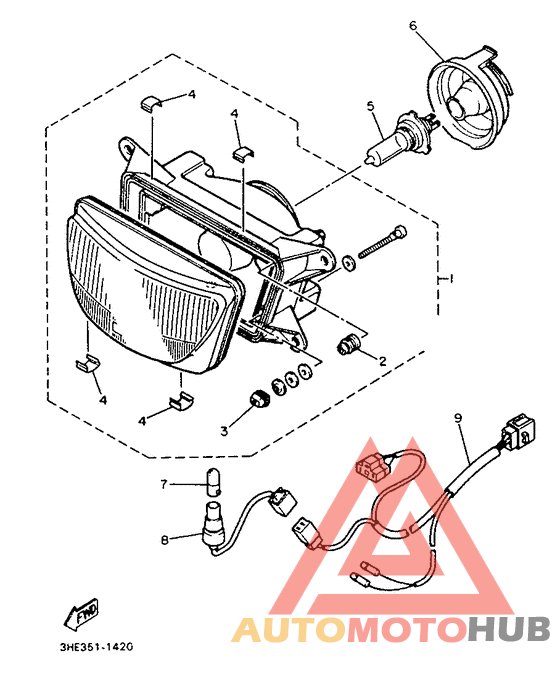 6
4
4
5
1
2
4
4
3
9
7
8
FWD
3HE351-1420
AUTOMOTOHUB