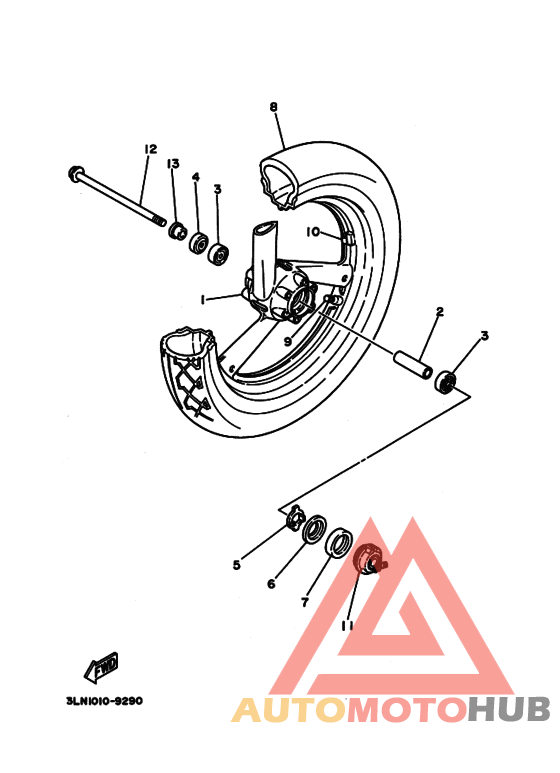 8
12
13
4
3
10
1
9
2
3
5
6
7
11
FWD
3LN1010-9290
AUTOMOTOHUB