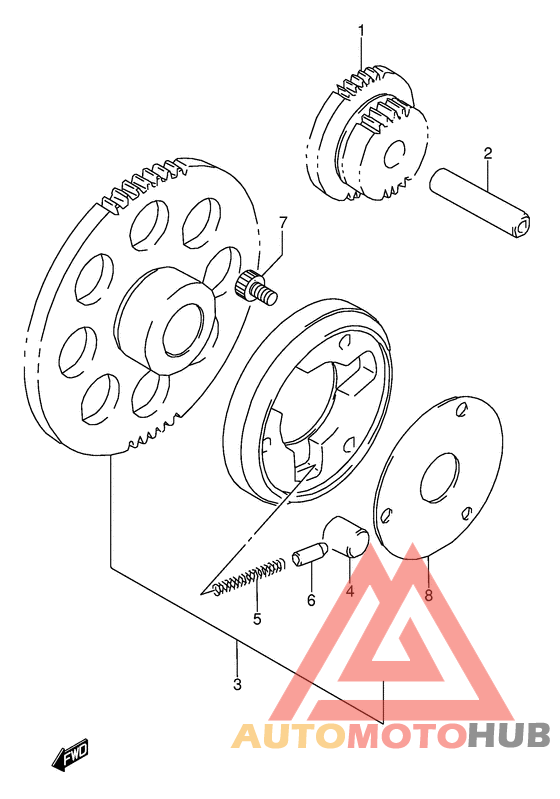 1
2
7
5
6
4
8
3
FWD
AUTOMOTOHUB