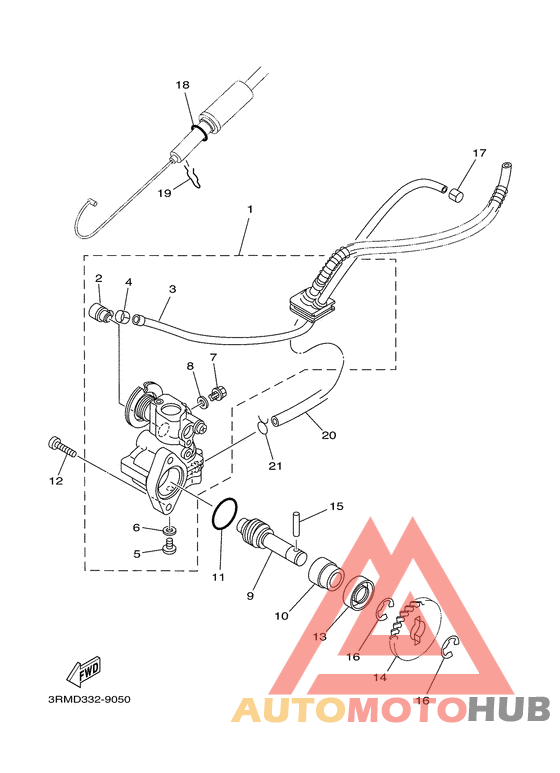 18
17
19
1
2
4
3
8
7
20
21
12
15
6
5
11
9
10
13
16
14
16
FWD
3RMD332-9050
AUTOMOTOHUB